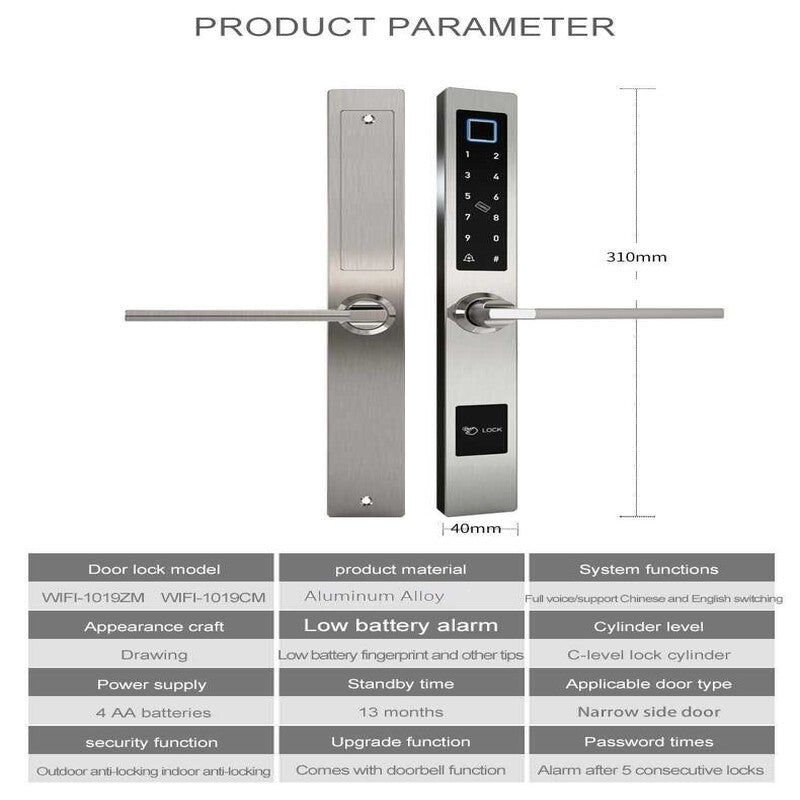 PRODUCT PARAMETER

1 2
3 4
5 6
7 8
9 0
#

LOCK

310mm

40mm

| Door lock model | product material | System functions |
|---|---|---|
| WIFI-1019ZM WIFI-1019CM | Aluminum Alloy | Full voice/support Chinese and English switching |
| Appearance craft | Low battery alarm | Cylinder level |
| Drawing | Low battery fingerprint and other tips | C-level lock cylinder |
| Power supply | Standby time | Applicable door type |
| 4 AA batteries | 13 months | Narrow side door |
| security function | Upgrade function | Password times |
| Outdoor anti-locking indoor anti-locking | Comes with doorbell function | Alarm after 5 consecutive locks |