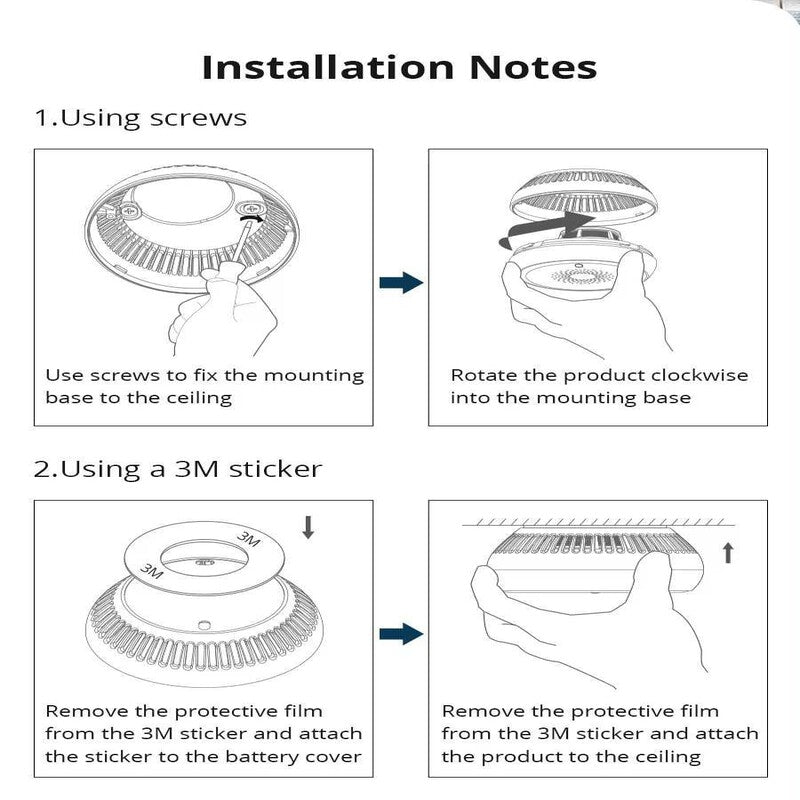 Installation Notes

1.Using screws

Use screws to fix the mounting base to the ceiling

Rotate the product clockwise into the mounting base

2.Using a 3M sticker

3M
3M

Remove the protective film from the 3M sticker and attach the sticker to the battery cover

Remove the protective film from the 3M sticker and attach the product to the ceiling