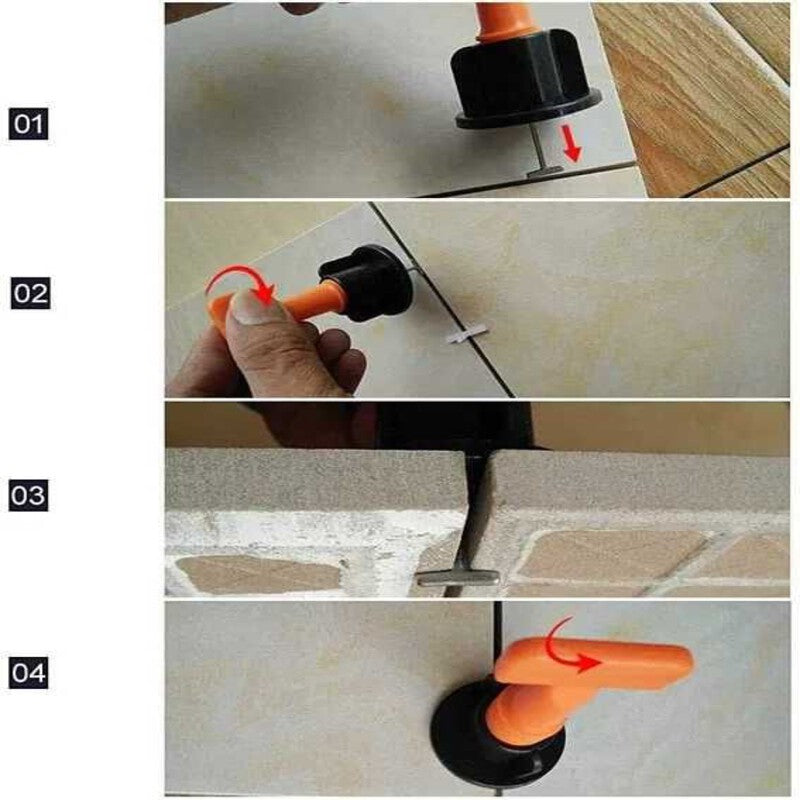 01

02

03

04